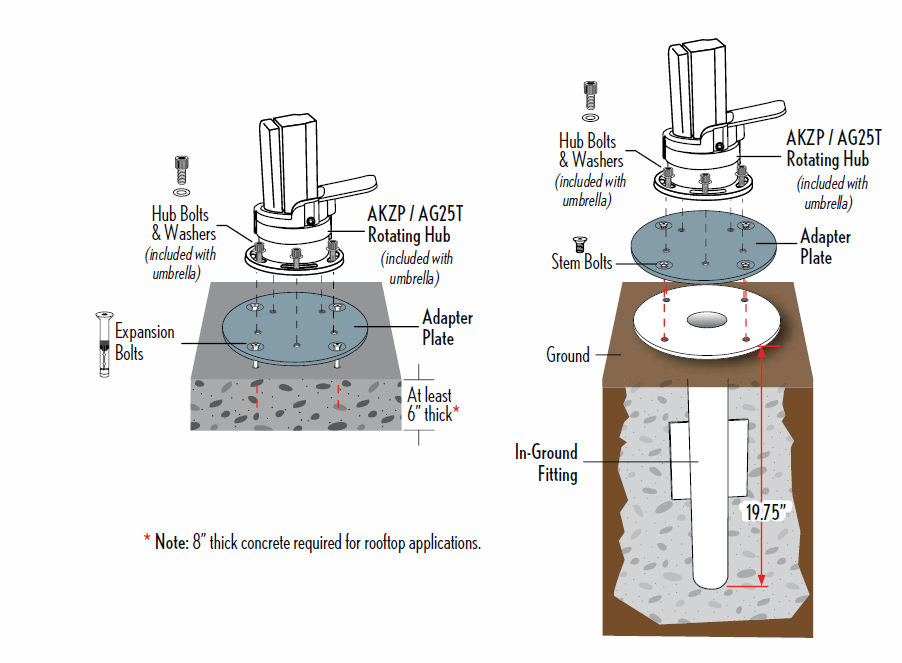 Hub Bolts & Washers (included with umbrella)

AKZP / AG25T Rotating Hub (included with umbrella)

Expansion Bolts

Adapter Plate

At least 6" thick*

* Note: 8" thick concrete required for rooftop applications.

Hub Bolts & Washers (included with umbrella)

AKZP / AG25T Rotating Hub (included with umbrella)

Stem Bolts

Adapter Plate

Ground

In-Ground Fitting

19.75"